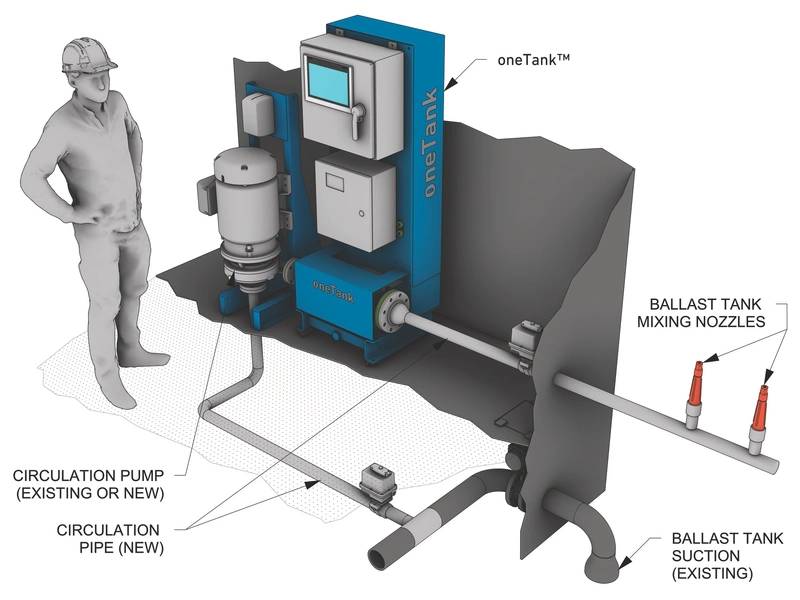 oneTank™

oneTank

oneTank

BALLAST TANK MIXING NOZZLES

CIRCULATION PUMP (EXISTING OR NEW)

CIRCULATION PIPE (NEW)

BALLAST TANK SUCTION (EXISTING)